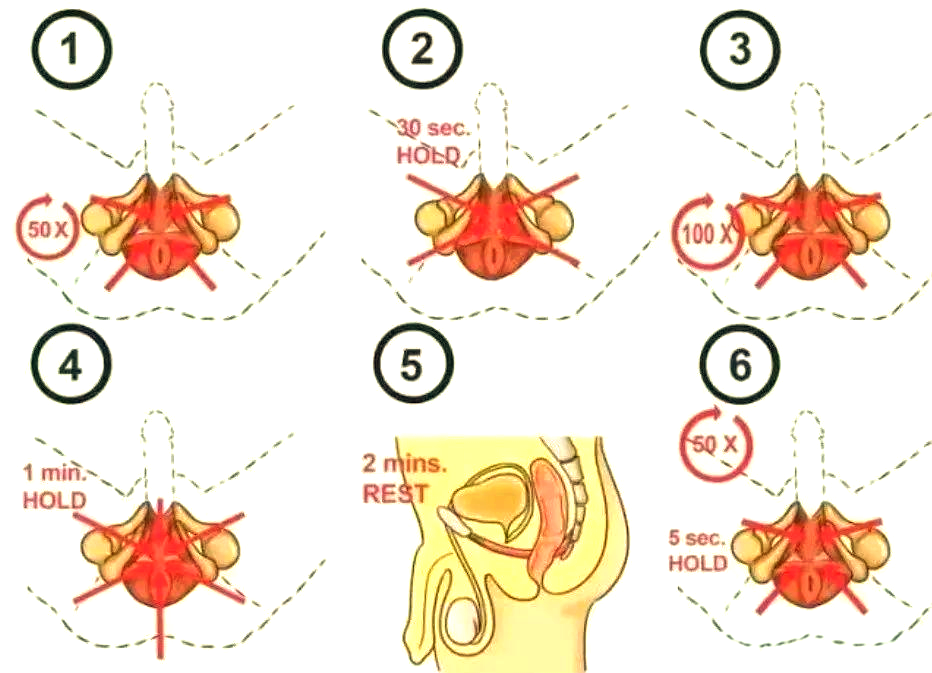 1

50 X

2

30 sec.
HOLD

3

100 X

4

1 min.
HOLD

5

2 mins.
REST

6

50 X

5 sec.
HOLD